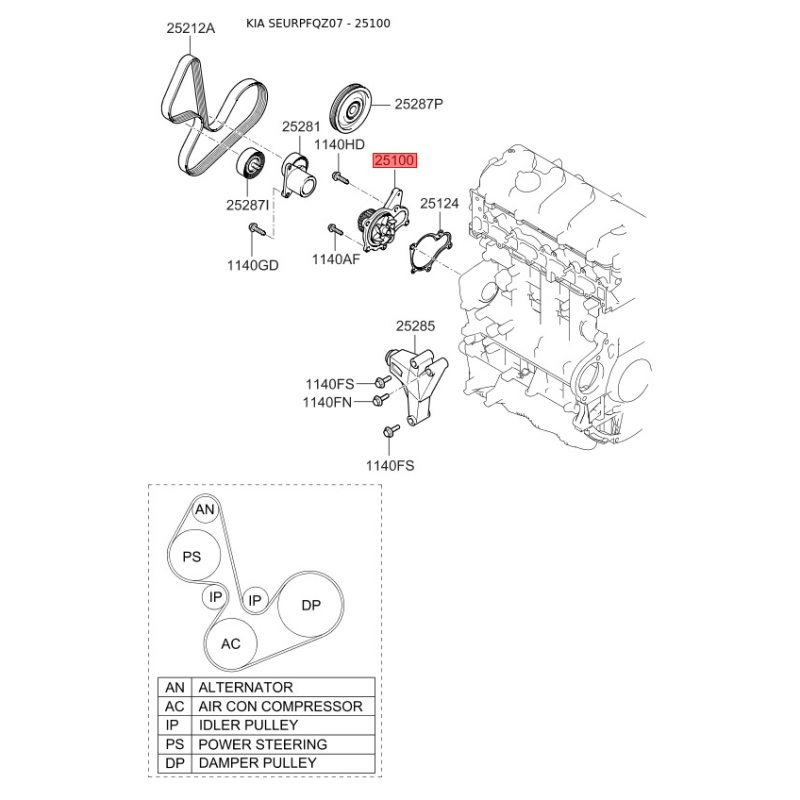 KIA SEURPFQZ07 - 25100

25212A

25287P

25281

1140HD

25100

25124

25287I

1140GD

1140AF

25285

1140FS

1140FN

1140FS

AN

PS

IP

IP

DP

AC

| AN | ALTERNATOR |
|---|---|
| AC | AIR CON COMPRESSOR |
| IP | IDLER PULLEY |
| PS | POWER STEERING |
| DP | DAMPER PULLEY |