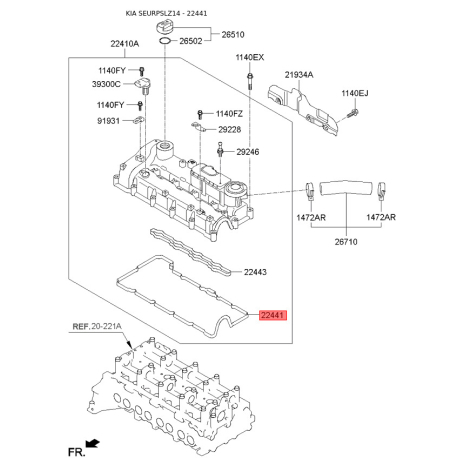 KIA SEURPSLZ14 - 22441

26510
26502
22410A
1140EX
1140FY
39300C
21934A
1140EJ
1140FY
1140FZ
91931
29228
29246
1472AR
1472AR
26710
22443
22441
REF. 20-221A
FR.