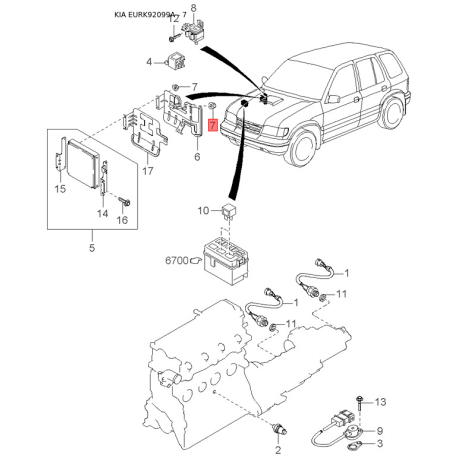 KIA EURK92099A 7
8
12
4
7
7
6
17
15
14
16
5
10
6700
1
11
1
11
13
9
3
2