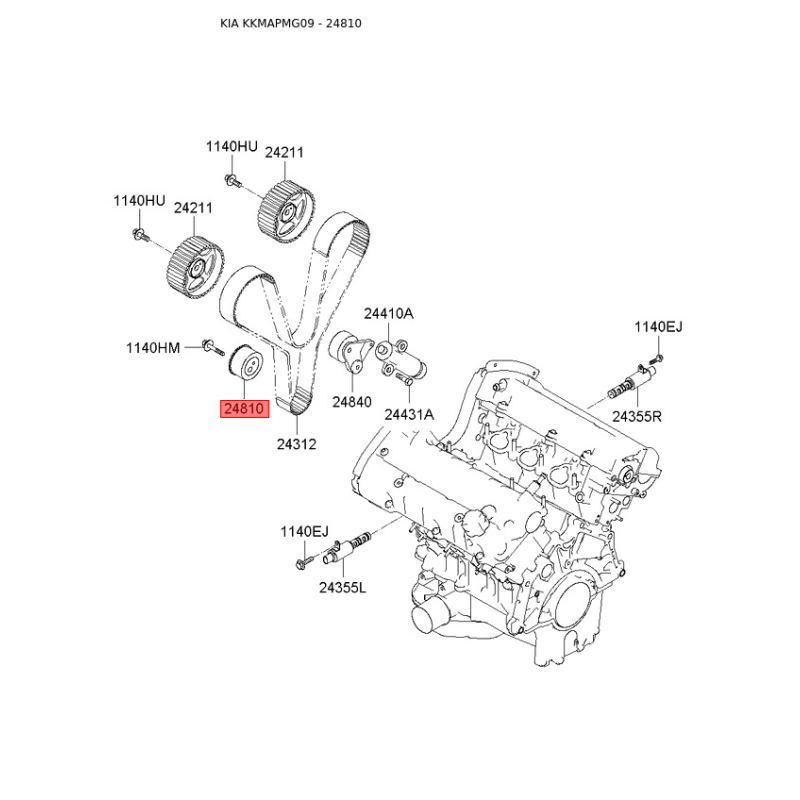 KIA KKMAPMG09 - 24810

1140HU
24211
1140HU
24211
24410A
1140EJ
1140HM
24840
24355R
24810
24431A
24312
1140EJ
24355L