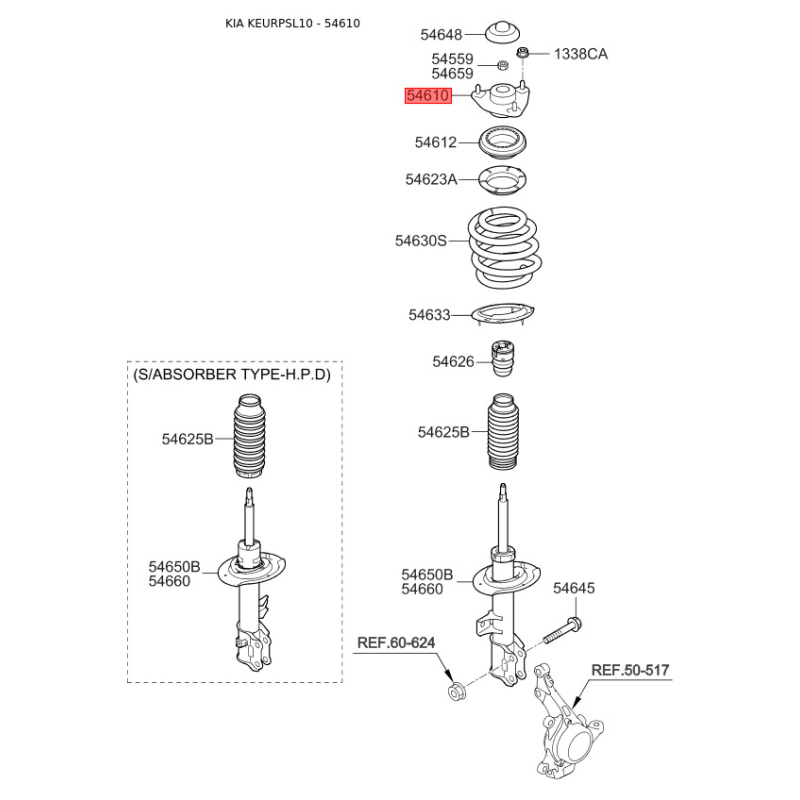 KIA KEURPSL10 - 54610

54648
54559
54659
1338CA
54610
54612
54623A
54630S
54633
54626
54625B
54650B
54660
54645
REF.60-624
REF.50-517

(S/ABSORBER TYPE-H.P.D)
54625B
54650B
54660