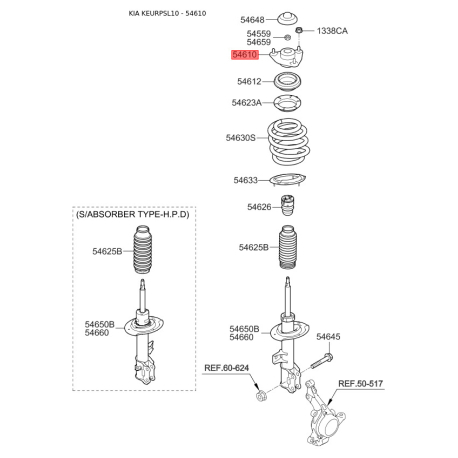 KIA KEURPSL10 - 54610

54648
54559
54659
1338CA
54610
54612
54623A
54630S
54633
54626
54625B
54650B
54660
54645
REF.60-624
REF.50-517

(S/ABSORBER TYPE-H.P.D)
54625B
54650B
54660