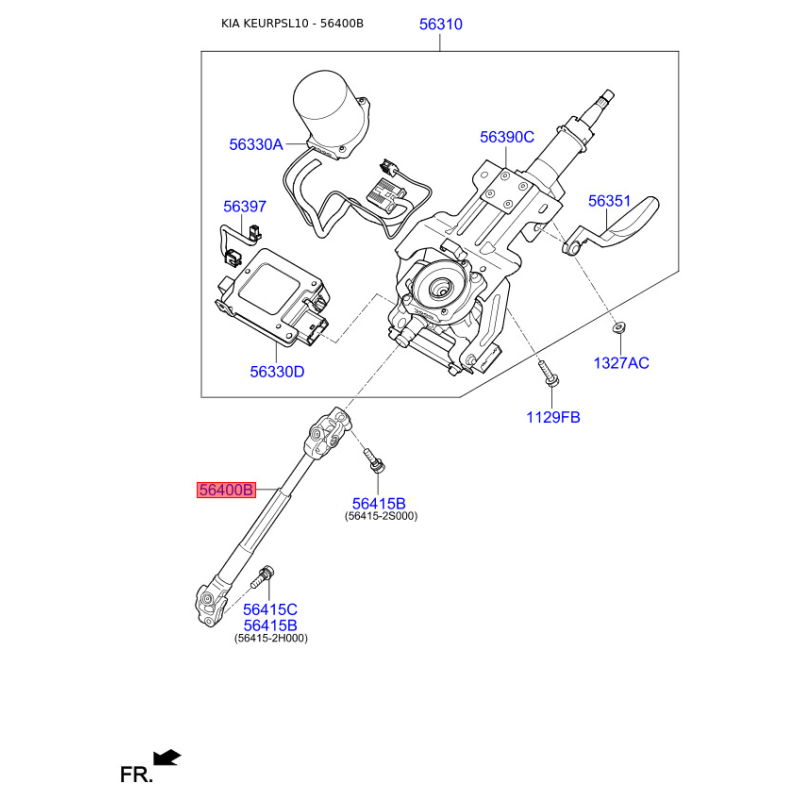 KIA KEURPSL10 - 56400B

56310

56330A

56390C

56397

56351

56330D

1327AC

1129FB

56400B

56415B
(56415-2S000)

56415C
56415B
(56415-2H000)

FR.