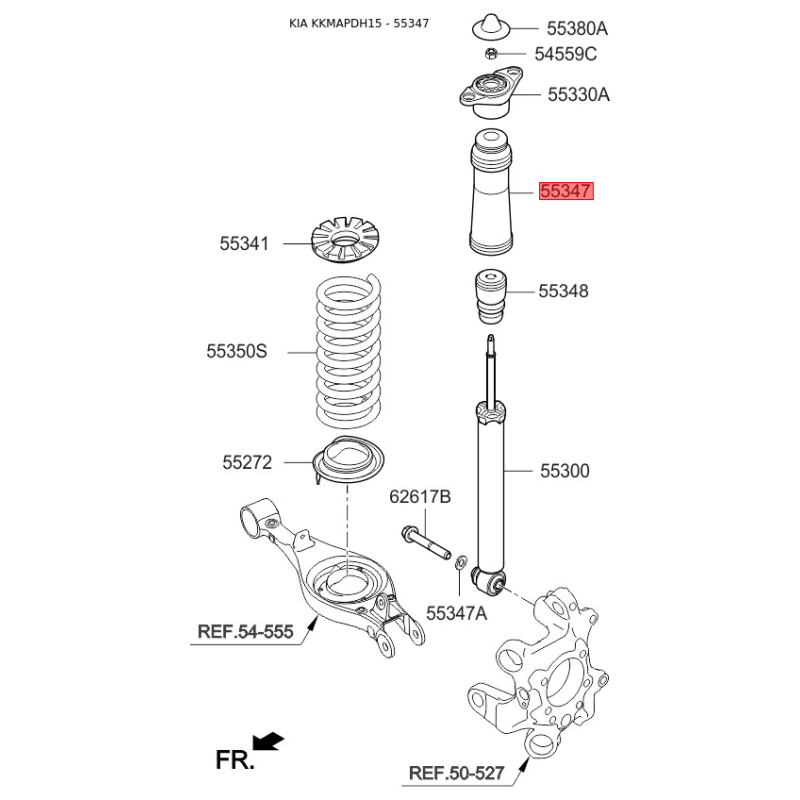 KIA KKMAPDH15 - 55347

55380A
54559C
55330A
55347
55341
55348
55350S
55272
55300
62617B
55347A
REF.54-555
FR.
REF.50-527