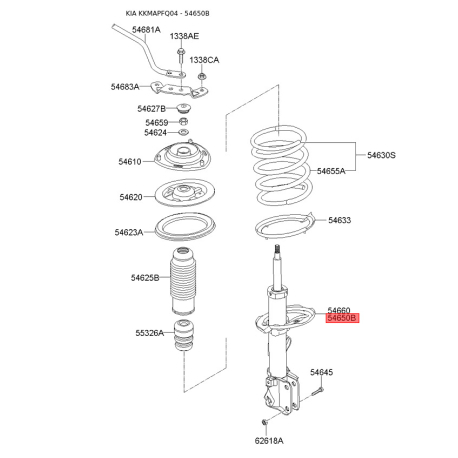 KIA KKMAPFQ04 - 54650B

54681A
1338AE
1338CA
54683A
54627B
54659
54624
54610
54620
54623A
54625B
55326A
54630S
54655A
54633
54660
54650B
54645
62618A