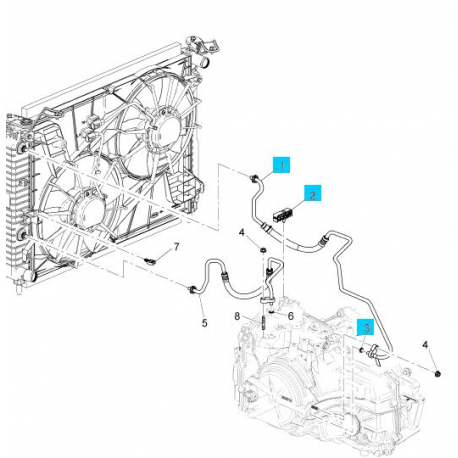 1
2
4
7
5
8
6
3
4