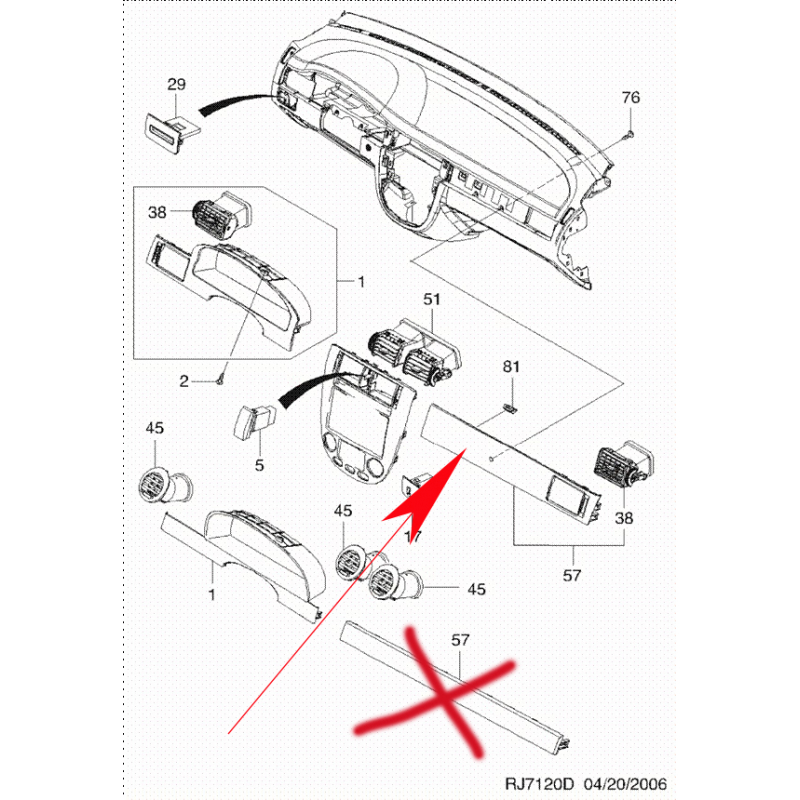 29
76
38
1
51
81
2
45
5
38
45
17
57
1
45
57
RJ7120D 04/20/2006