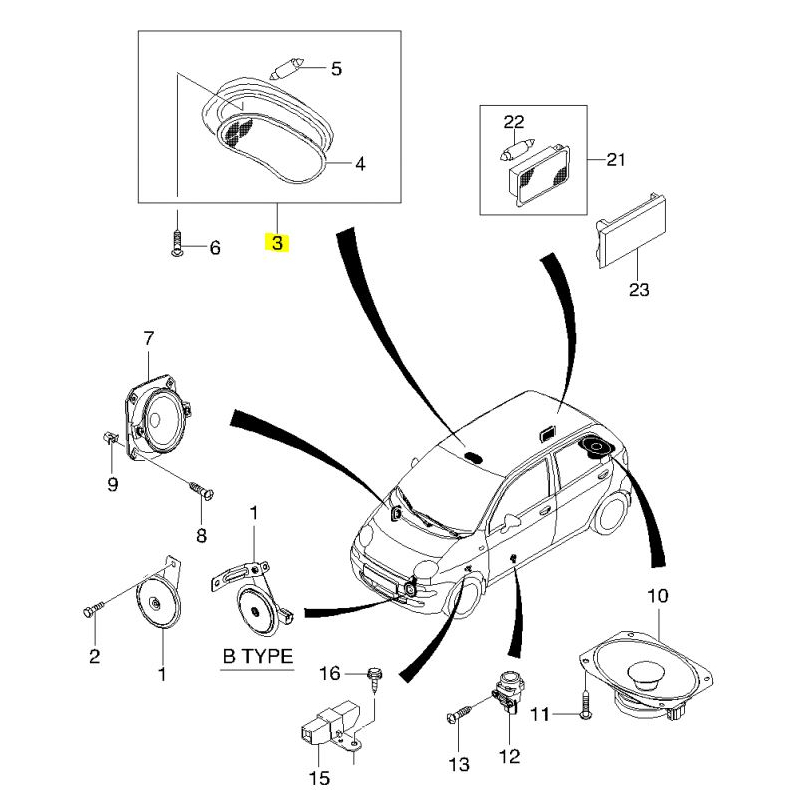 5
4
6
3
22
21
23
7
9
8
1
2
1
B TYPE
16
15
13
12
11
10