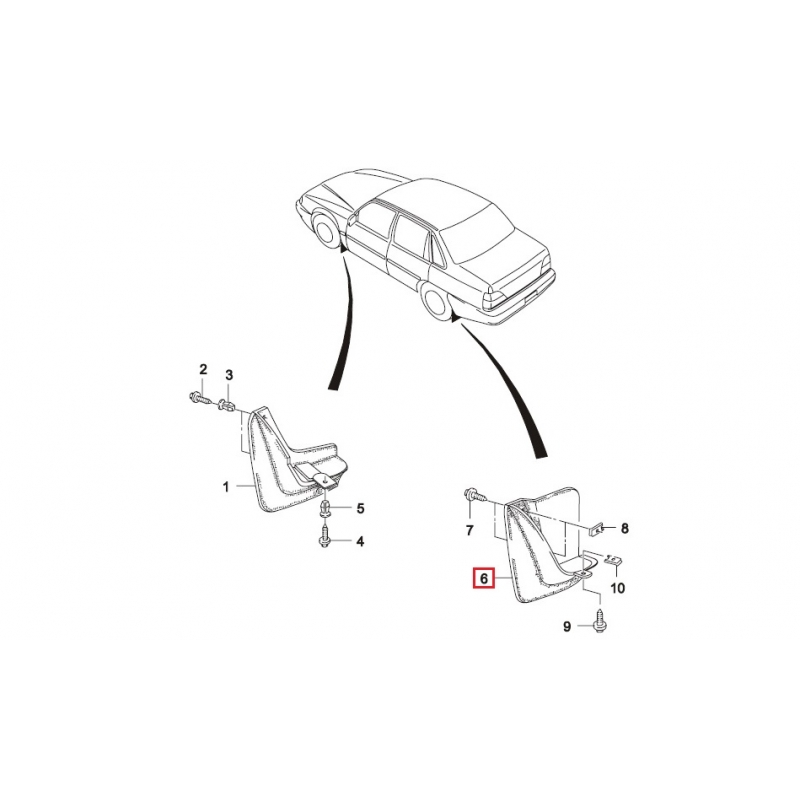 2
3
1
5
4
7
8
6
10
9