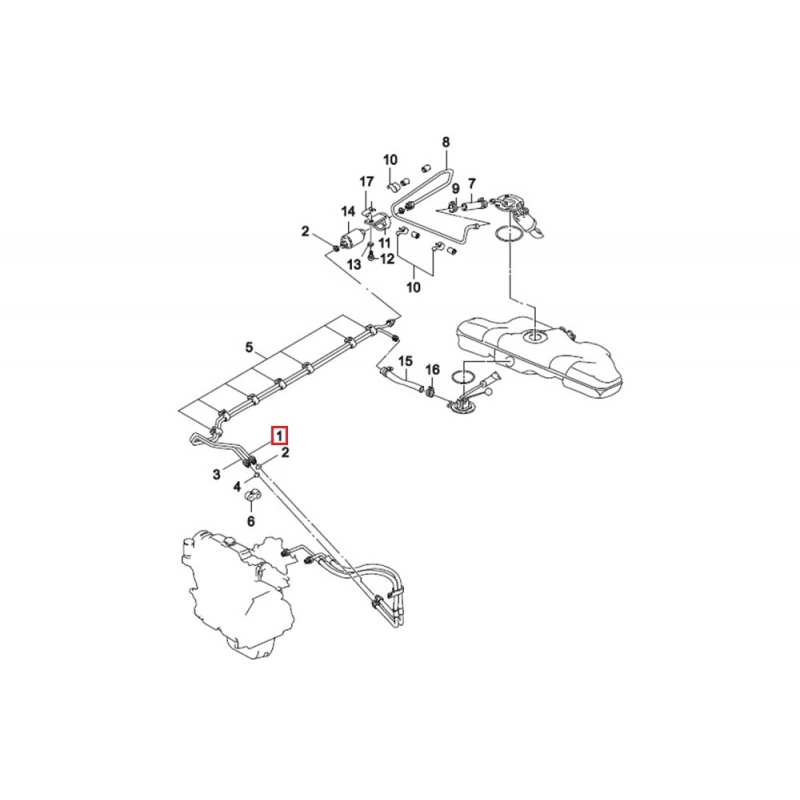 8
10
17
9
7
14
2
11
13
12
10
5
15
16
1
2
3
4
6