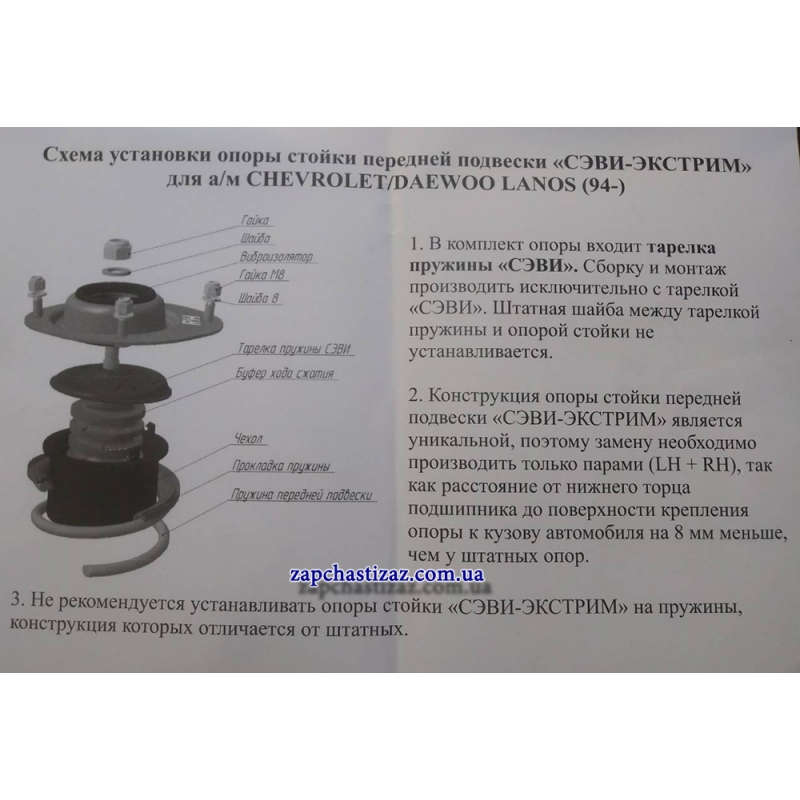 Схема установки опоры стойки передней подвески «СЭВИ-ЭКСТРИМ» для а/м CHEVROLET/DAEWOO LANOS (94-)

Гайка
Шайба
Виброизолятор
Гайка М8
Шайба 8
Тарелка пружины СЭВИ
Буфер хода сжатия
Чехол
Прокладка пружины
Пружина передней подвески

1. В комплект опоры входит тарелка пружины «СЭВИ». Сборку и монтаж производить исключительно с тарелкой «СЭВИ». Штатная шайба между тарелкой пружины и опорой стойки не устанавливается.

2. Конструкция опоры стойки передней подвески «СЭВИ-ЭКСТРИМ» является уникальной, поэтому замену необходимо производить только парами (LH + RH), так как расстояние от нижнего торца подшипника до поверхности крепления опоры к кузову автомобиля на 8 мм меньше, чем у штатных опор.

zapchastizaz.com.ua

3. Не рекомендуется устанавливать опоры стойки «СЭВИ-ЭКСТРИМ» на пружины, конструкция которых отличается от штатных.