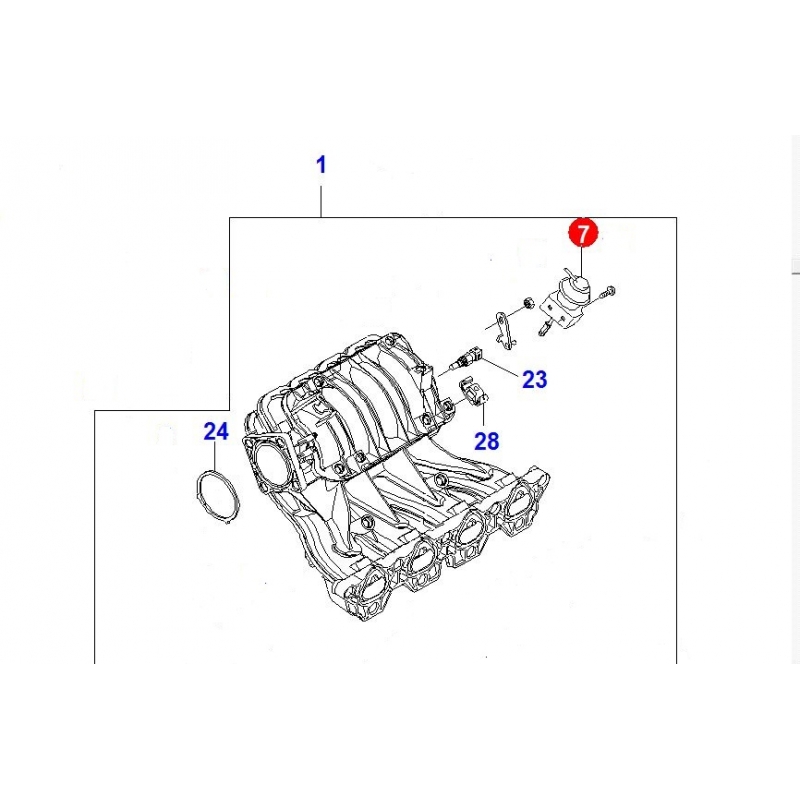 1

7

23

24

28